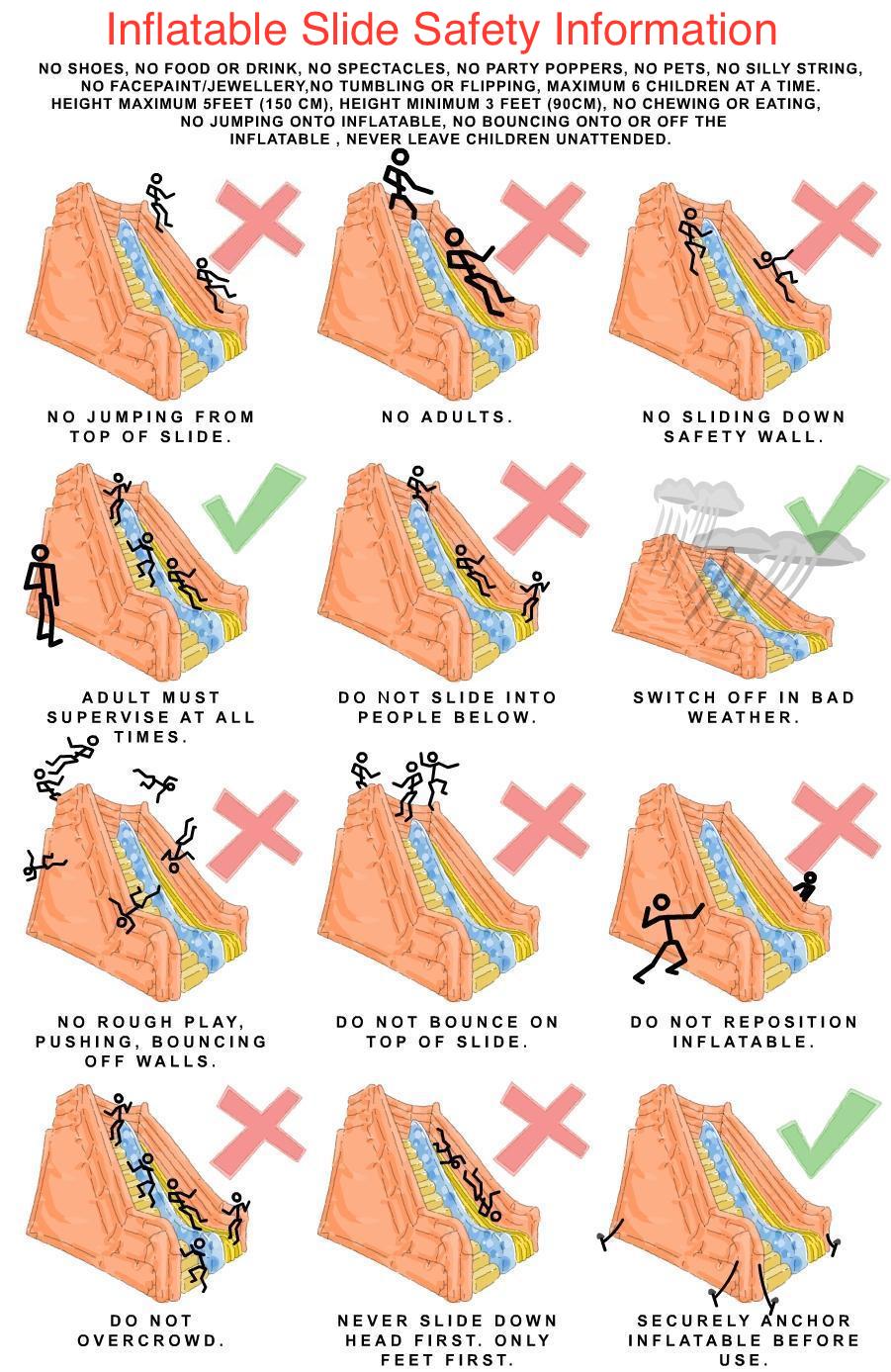 Inflatable Slide Safety Information

NO SHOES, NO FOOD OR DRINK, NO SPECTACLES, NO PARTY POPPERS, NO PETS, NO SILLY STRING, NO FACEPAINT/JEWELLERY,NO TUMBLING OR FLIPPING, MAXIMUM 6 CHILDREN AT A TIME. HEIGHT MAXIMUM 5FEET (150 CM), HEIGHT MINIMUM 3 FEET (90CM), NO CHEWING OR EATING, NO JUMPING ONTO INFLATABLE, NO BOUNCING ONTO OR OFF THE INFLATABLE , NEVER LEAVE CHILDREN UNATTENDED.

NO JUMPING FROM TOP OF SLIDE.

NO ADULTS.

NO SLIDING DOWN SAFETY WALL.

ADULT MUST SUPERVISE AT ALL TIMES.

DO NOT SLIDE INTO PEOPLE BELOW.

SWITCH OFF IN BAD WEATHER.

NO ROUGH PLAY, PUSHING, BOUNCING OFF WALLS.

DO NOT BOUNCE ON TOP OF SLIDE.

DO NOT REPOSITION INFLATABLE.

DO NOT OVERCROWD.

NEVER SLIDE DOWN HEAD FIRST. ONLY FEET FIRST.

SECURELY ANCHOR INFLATABLE BEFORE USE.